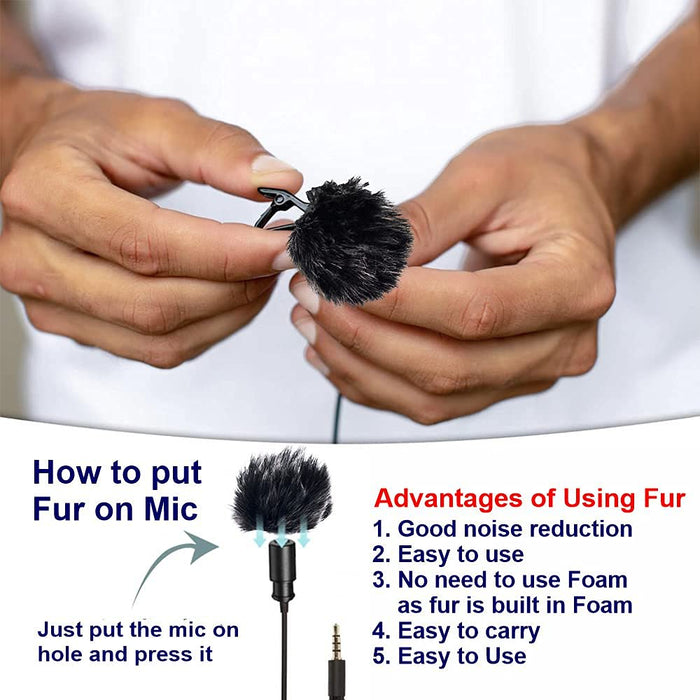 How to put Fur on Mic

Just put the mic on hole and press it

Advantages of Using Fur
1. Good noise reduction
2. Easy to use
3. No need to use Foam as fur is built in Foam
4. Easy to carry
5. Easy to Use